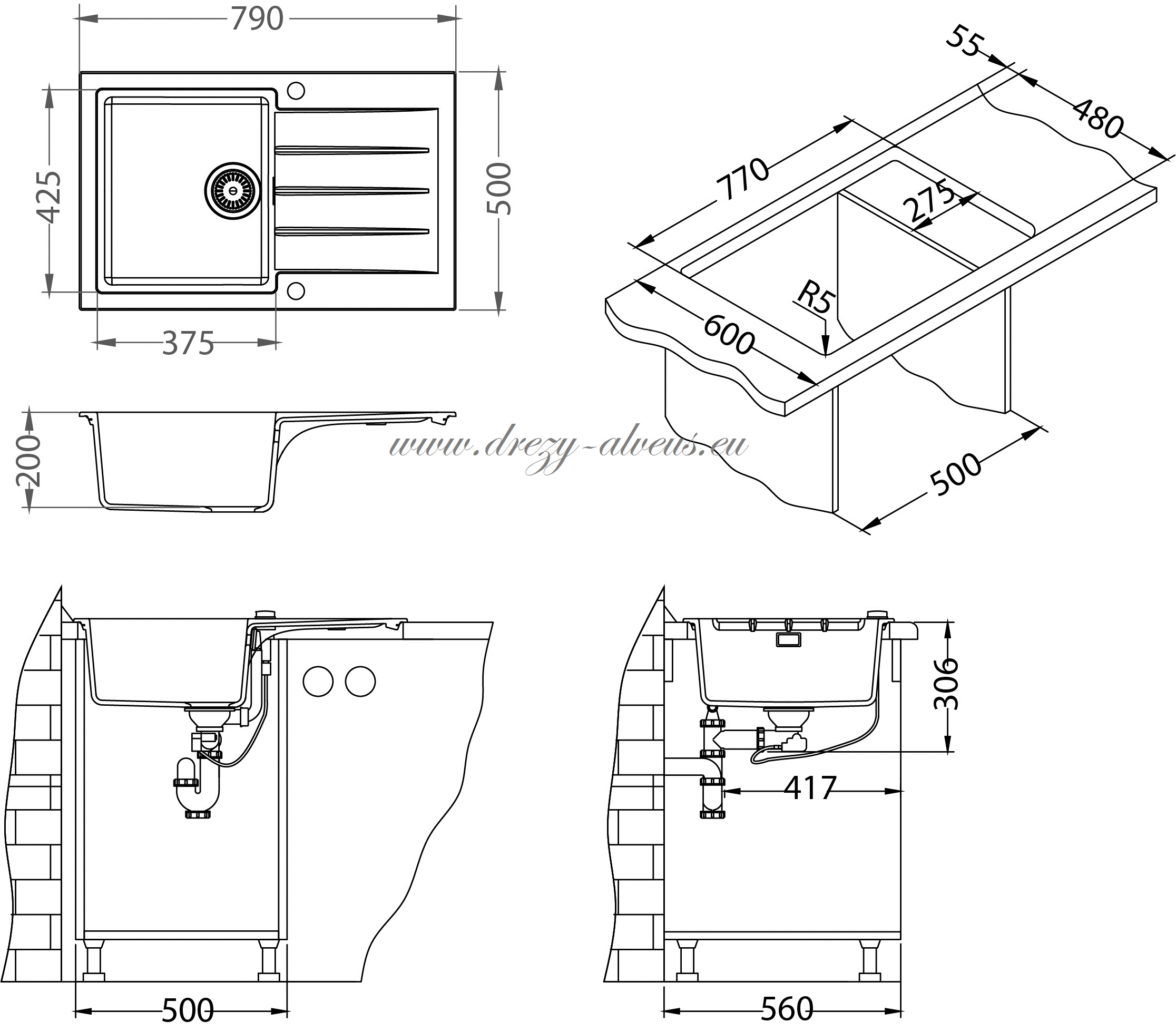 790
425
500
375
200
55
480
770
275
R5
600
500
www.drezy-alveus.eu
306
417
500
560